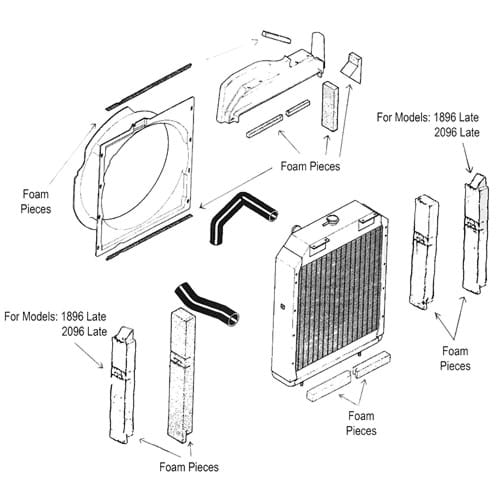 For Models: 1896 Late
2096 Late

Foam Pieces

Foam Pieces

For Models: 1896 Late
2096 Late

Foam Pieces

Foam Pieces

Foam Pieces