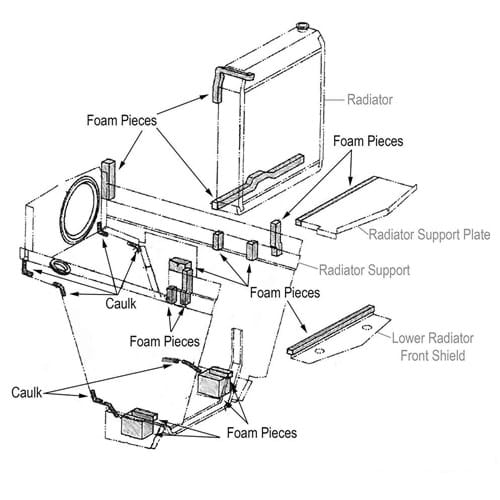 Radiator

Foam Pieces

Foam Pieces

Radiator Support Plate

Radiator Support

Foam Pieces

Caulk

Foam Pieces

Lower Radiator Front Shield

Caulk

Foam Pieces