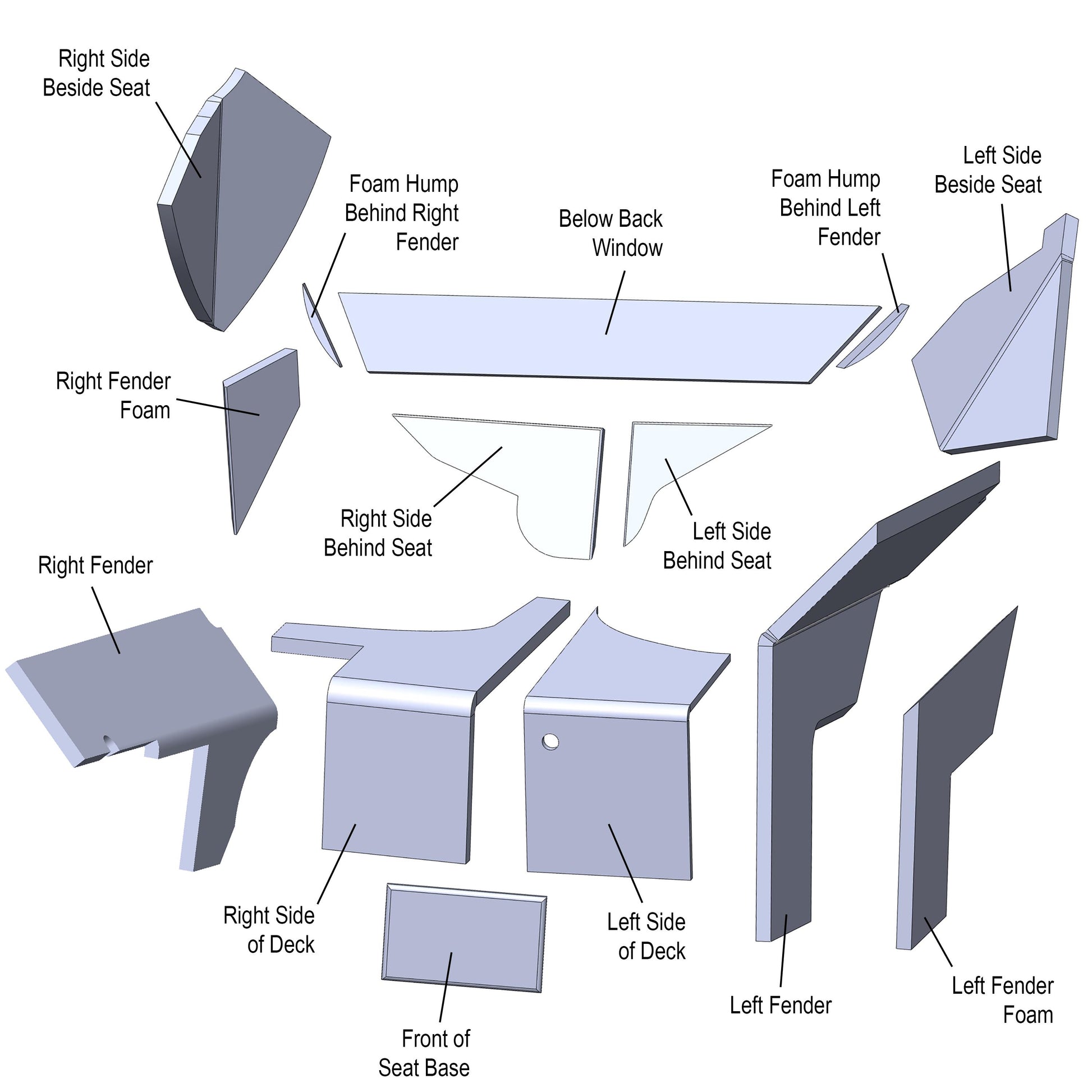 Right Side Beside Seat

Foam Hump Behind Right Fender

Below Back Window

Foam Hump Behind Left Fender

Left Side Beside Seat

Right Fender Foam

Right Side Behind Seat

Left Side Behind Seat

Right Fender

Right Side of Deck

Left Side of Deck

Front of Seat Base

Left Fender

Left Fender Foam